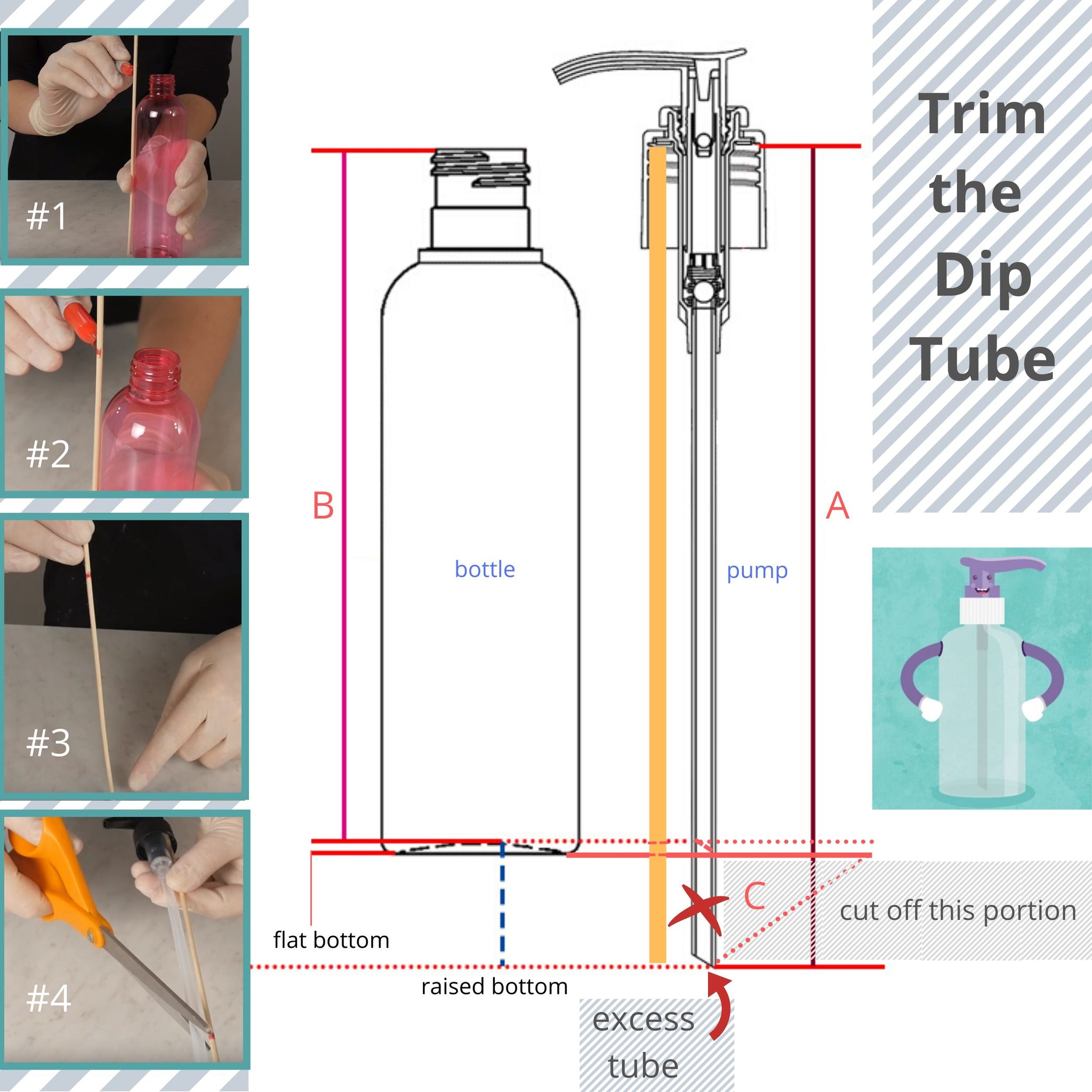 #1

#2

#3

#4

Trim the Dip Tube

B

bottle

pump

A

C

cut off this portion

flat bottom

raised bottom

excess tube